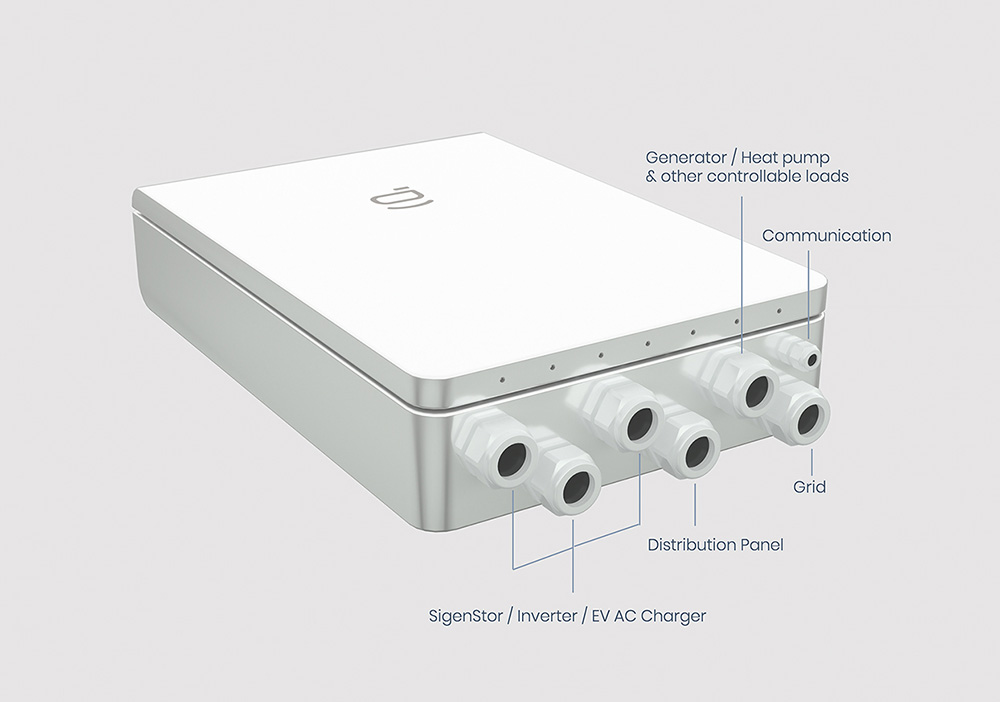 Generator / Heat pump
& other controllable loads

Communication

Grid

Distribution Panel

SigenStor / Inverter / EV AC Charger